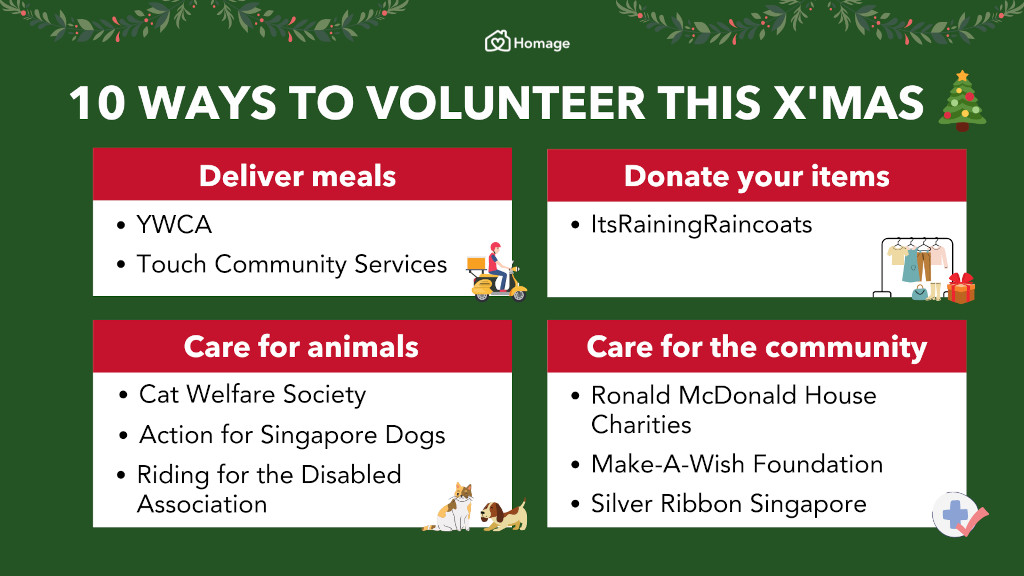 Homage

10 WAYS TO VOLUNTEER THIS X'MAS

Deliver meals
• YWCA
• Touch Community Services

Donate your items
• ItsRainingRaincoats

Care for animals
• Cat Welfare Society
• Action for Singapore Dogs
• Riding for the Disabled Association

Care for the community
• Ronald McDonald House Charities
• Make-A-Wish Foundation
• Silver Ribbon Singapore