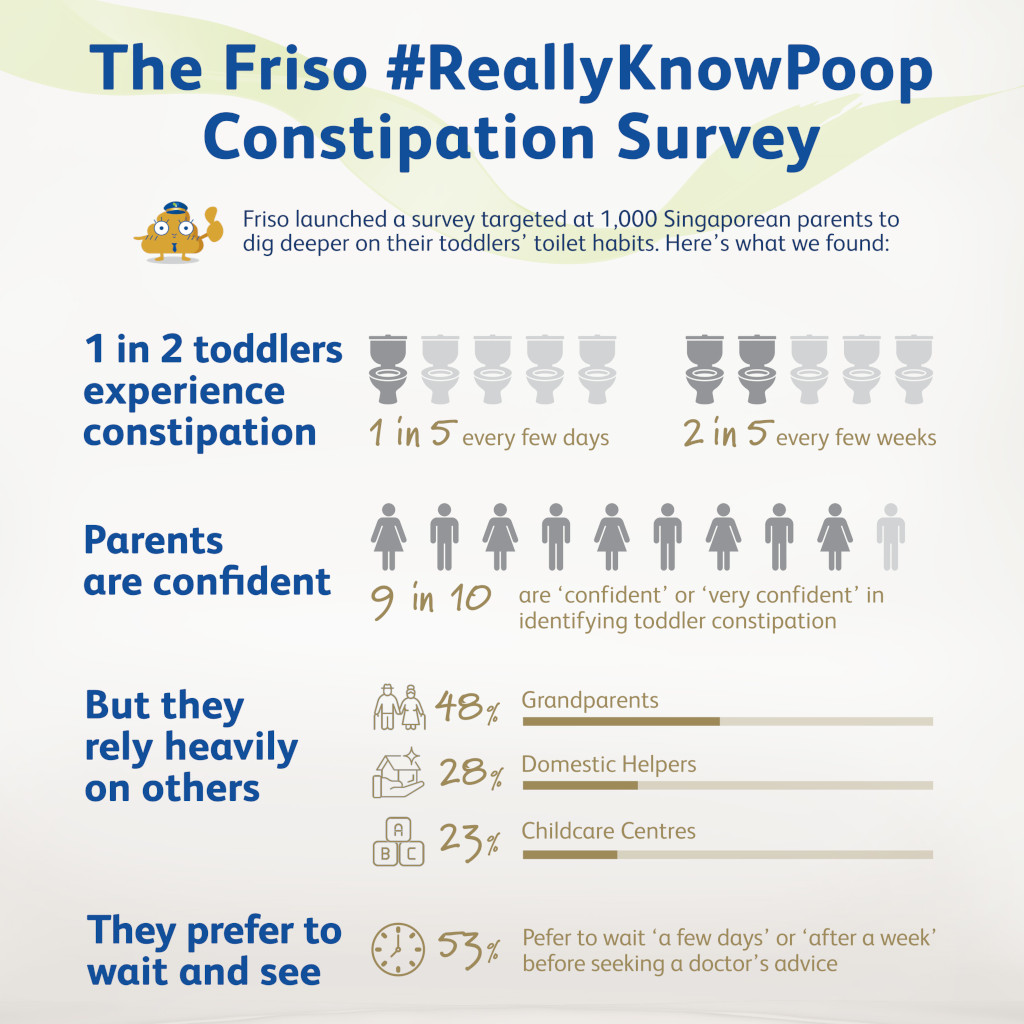 The Friso #ReallyKnowPoop Constipation Survey

Friso launched a survey targeted at 1,000 Singaporean parents to dig deeper on their toddlers' toilet habits. Here's what we found:

1 in 2 toddlers experience constipation

1 in 5 every few days

2 in 5 every few weeks

Parents are confident

9 in 10 are 'confident' or 'very confident' in identifying toddler constipation

But they rely heavily on others

48% Grandparents

28% Domestic Helpers

A B C 23% Childcare Centres

They prefer to wait and see

53% Pefer to wait 'a few days' or 'after a week' before seeking a doctor's advice